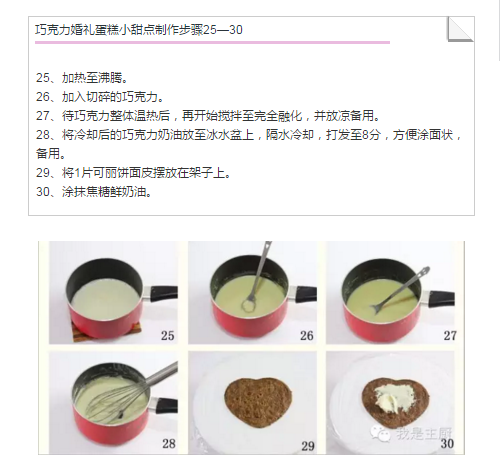 巧克力婚礼蛋糕小甜点制作步骤25—30

25、加热至沸腾。
26、加入切碎的巧克力。
27、待巧克力整体温热后，再开始搅拌至完全融化，并放凉备用。
28、将冷却后的巧克力奶油放至冰水盆上，隔水冷却，打发至8分，方便涂面状，备用。
29、将1片可丽饼面皮摆放在架子上。
30、涂抹焦糖鲜奶油。

25

26

27

28

29

我是主厨

30